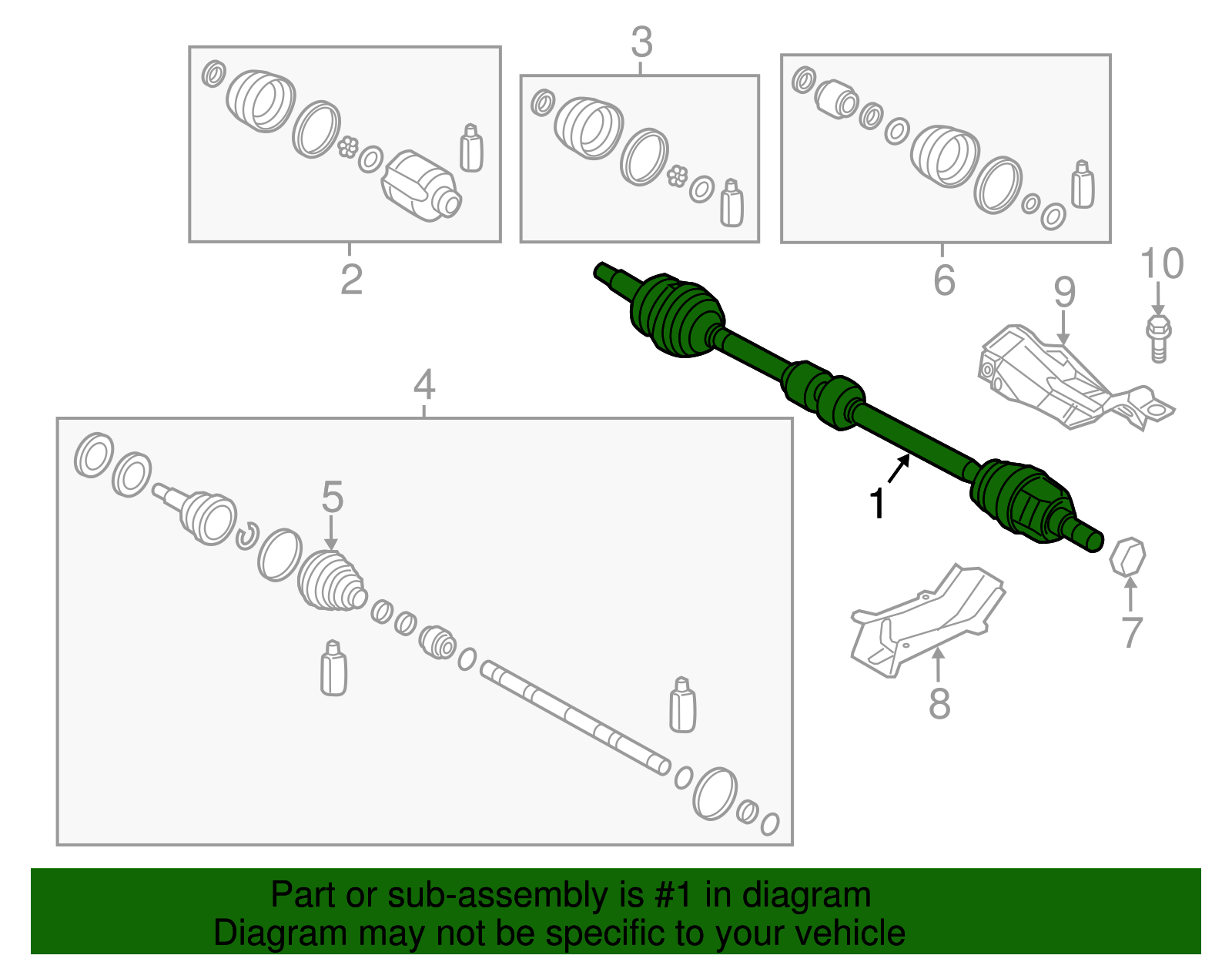 3
2
6
10
9
4
5
1
7
8
Part or sub-assembly is #1 in diagram
Diagram may not be specific to your vehicle