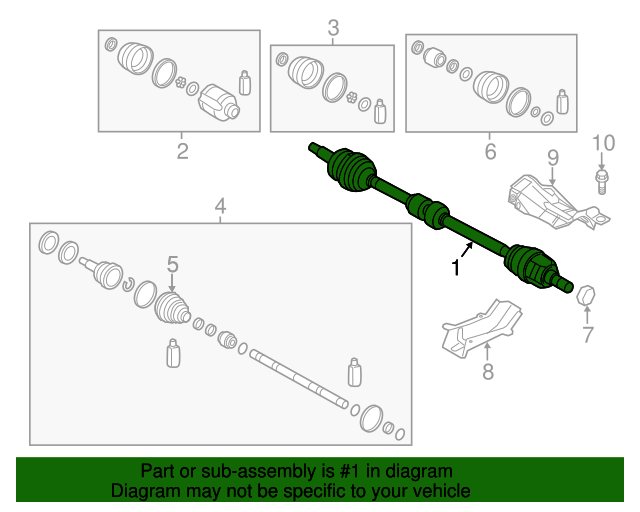 3
2
6
10
9
4
5
1
7
8
Part or sub-assembly is #1 in diagram
Diagram may not be specific to your vehicle