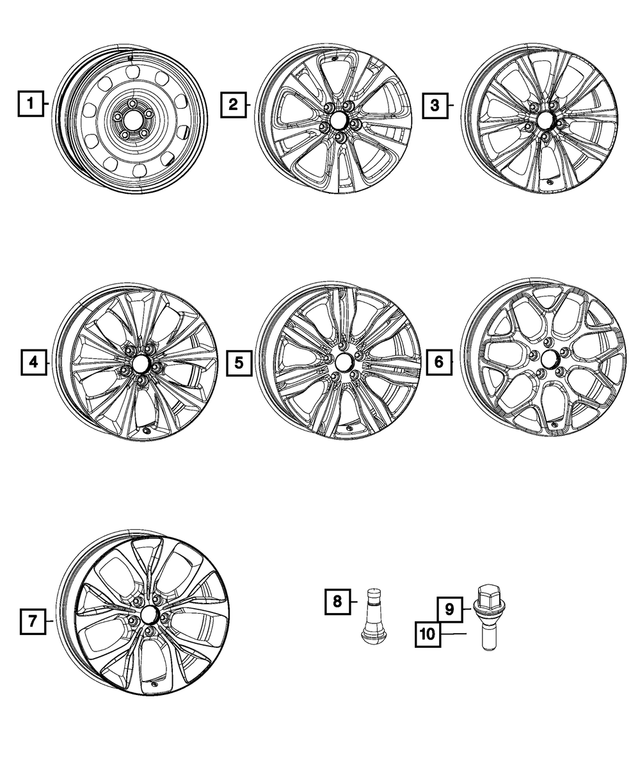 1
2
3
4
5
6
7
8
9
10