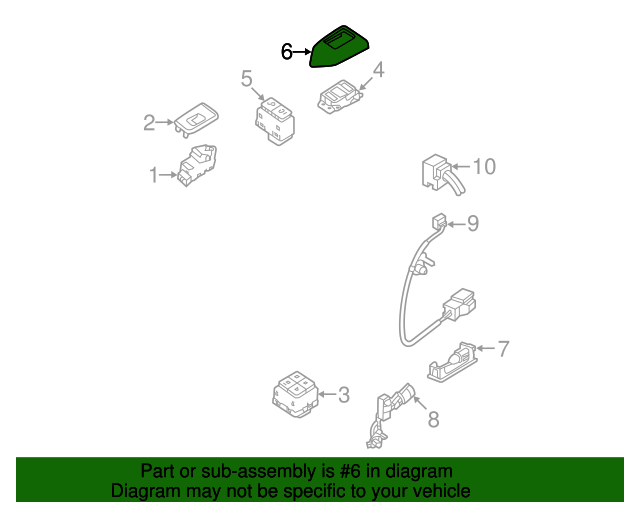 6
5
4
2
1
10
9
7
3
8

Part or sub-assembly is #6 in diagram
Diagram may not be specific to your vehicle