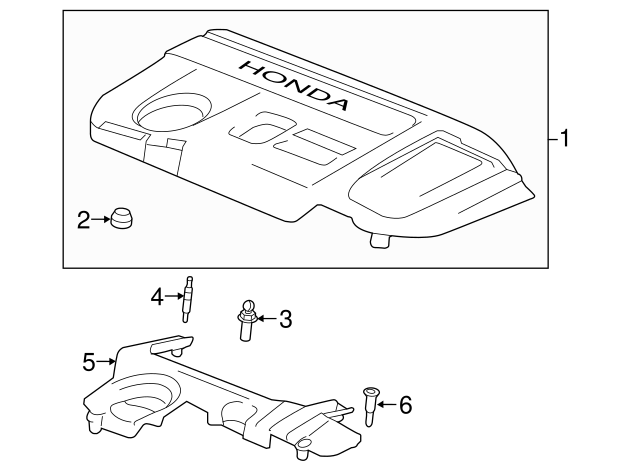 HONDA
1
2
4
3
5
6