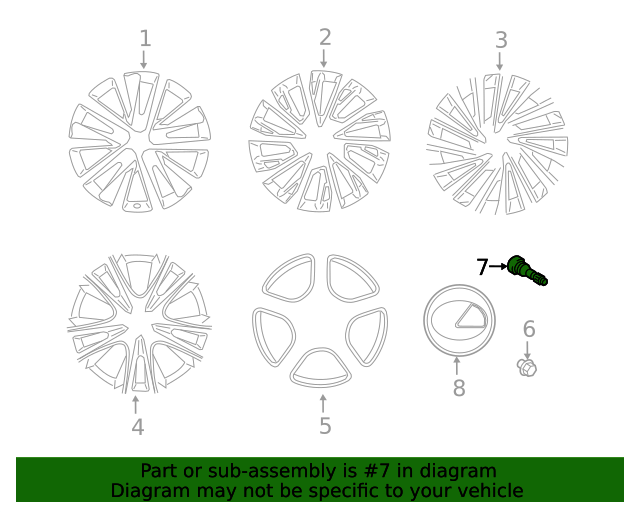 1
2
3
4
5
7
6
8

Part or sub-assembly is #7 in diagram
Diagram may not be specific to your vehicle