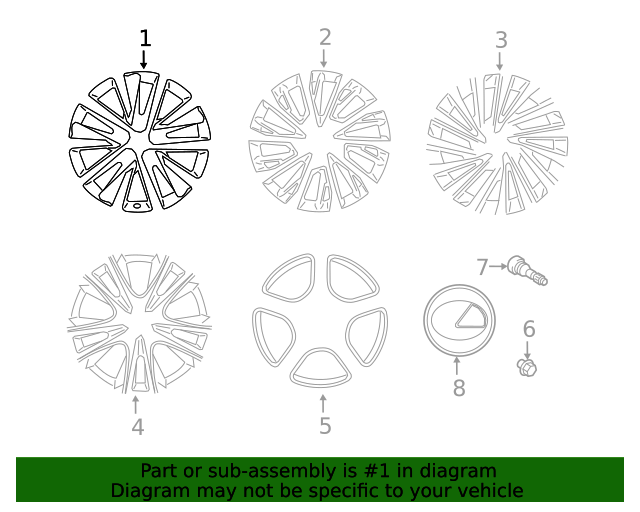 1
2
3
4
5
7
6
8

Part or sub-assembly is #1 in diagram
Diagram may not be specific to your vehicle