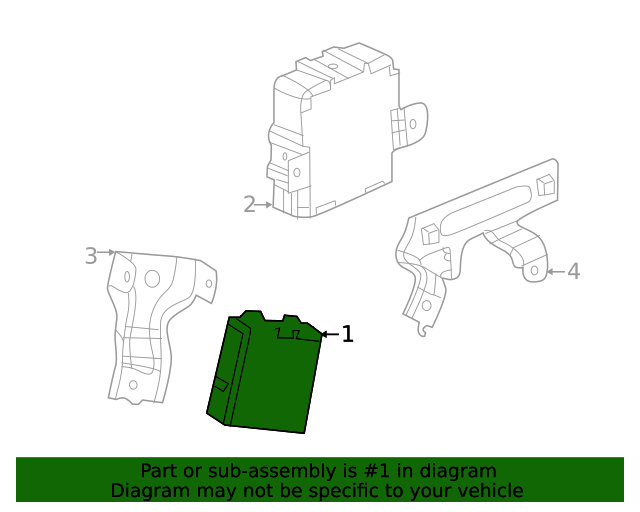 2

3

4

1

Part or sub-assembly is #1 in diagram
Diagram may not be specific to your vehicle