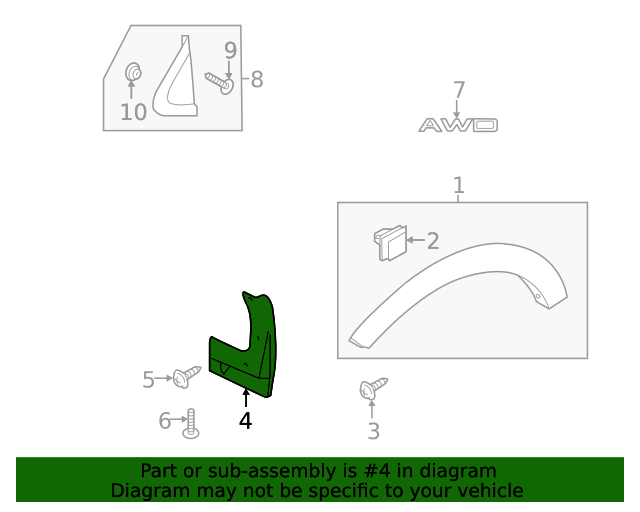 9
8
10
7
AWD
1
2
5
6
4
3

Part or sub-assembly is #4 in diagram
Diagram may not be specific to your vehicle