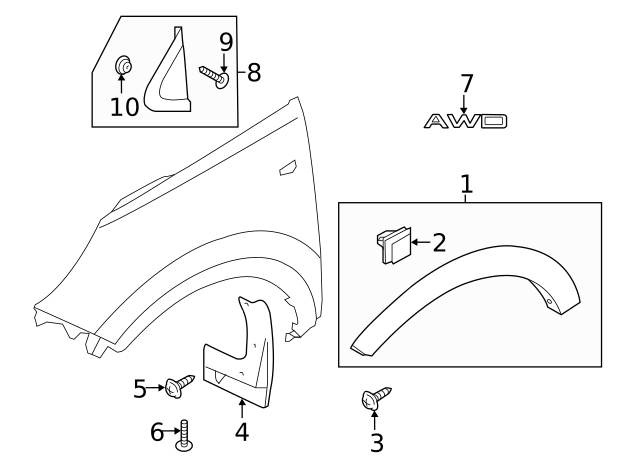 9
8
10
7
AWD
1
2
5
6
4
3