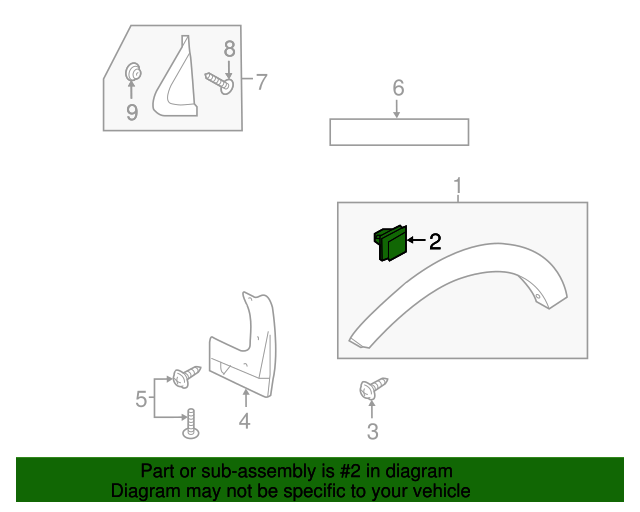 8
7
9
6
1
2
5
4
3

Part or sub-assembly is #2 in diagram
Diagram may not be specific to your vehicle