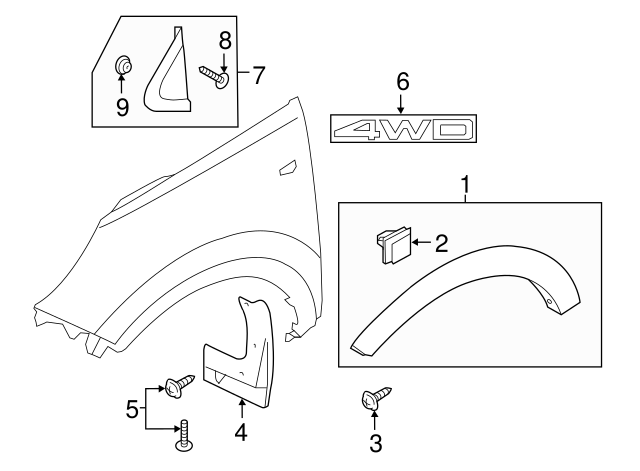 8
7
9
6
4WD
1
2
5
4
3