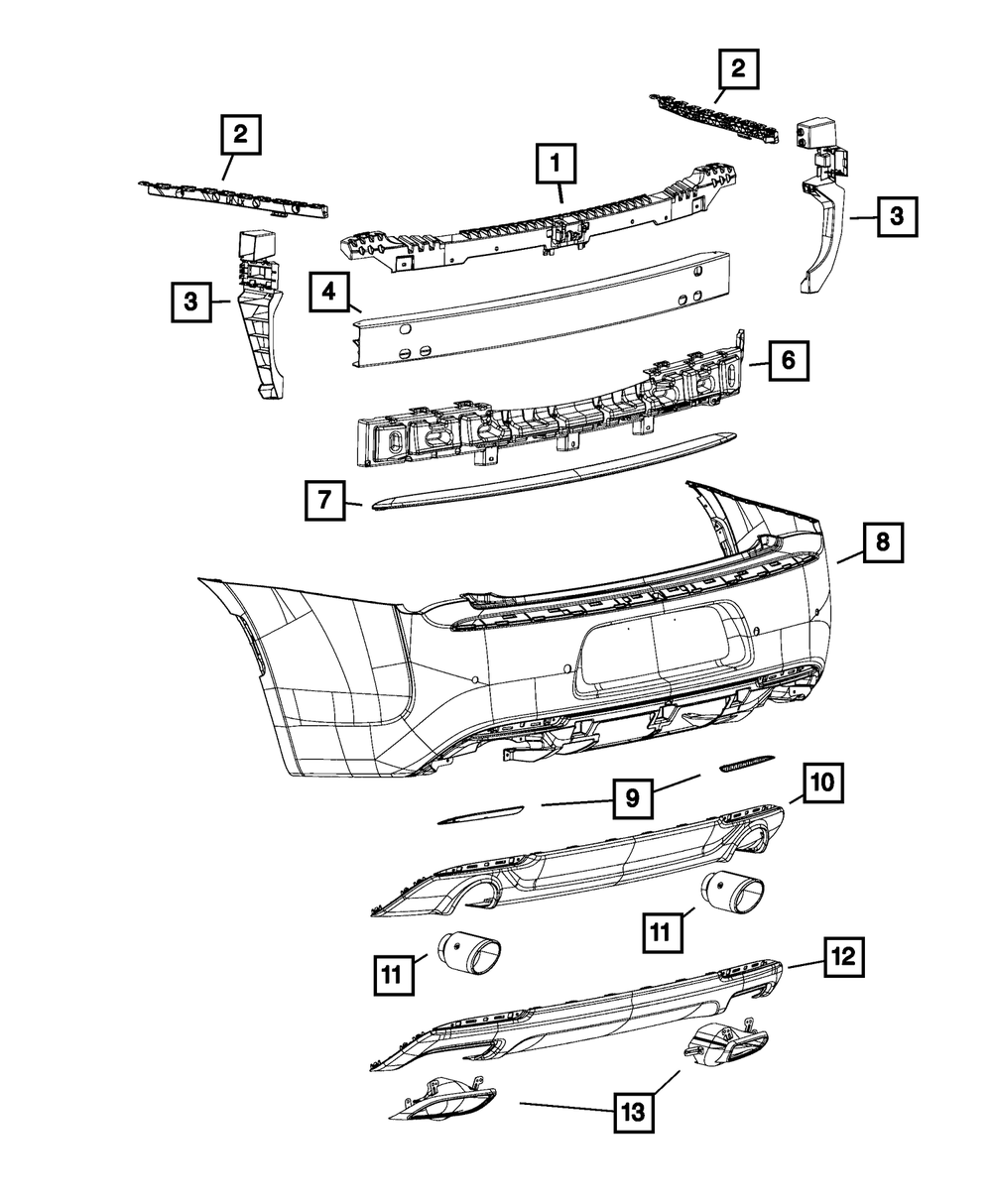 2
2
1
3
3
4
6
7
8
9
10
11
11
12
13