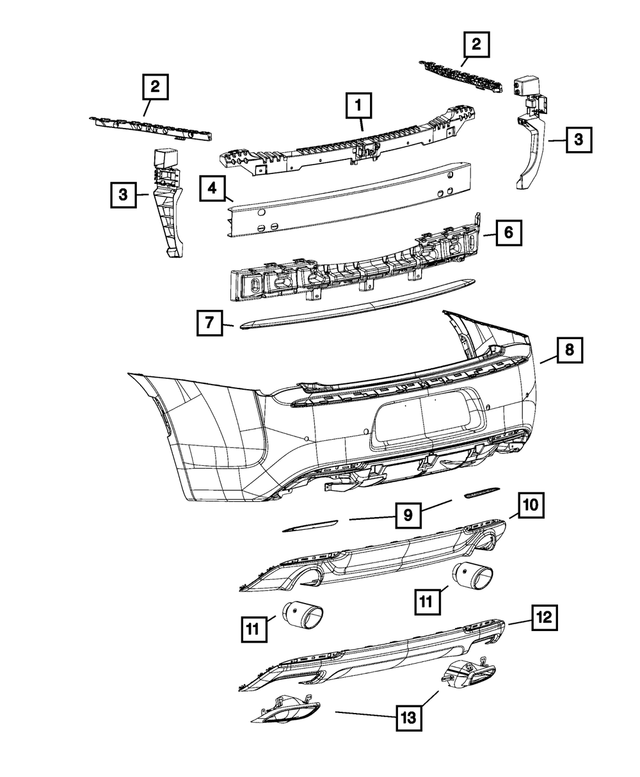 2
2
1
3
3
4
6
7
8
9
10
11
11
12
13