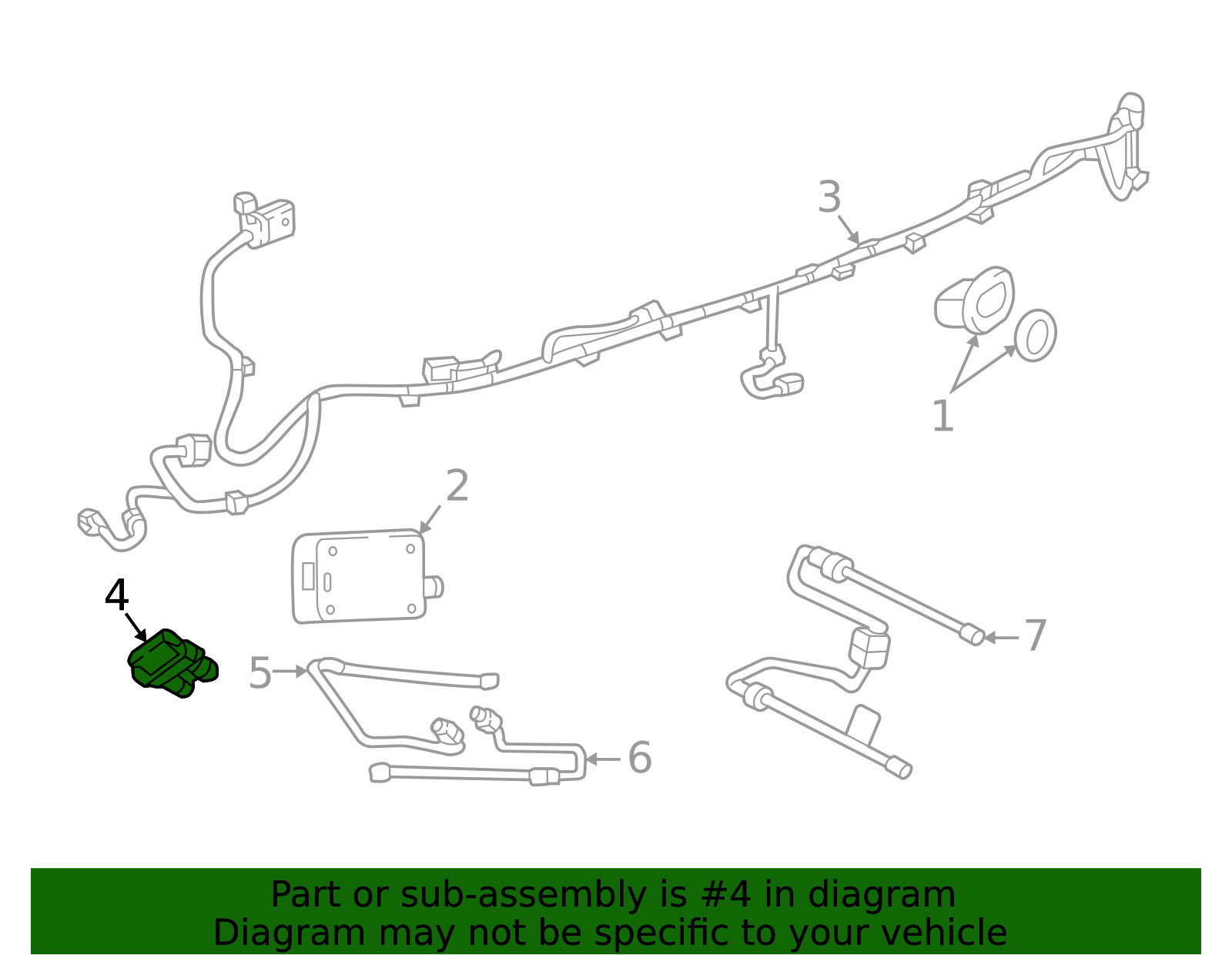 3

1

2

4

7

5

6

Part or sub-assembly is #4 in diagram
Diagram may not be specific to your vehicle