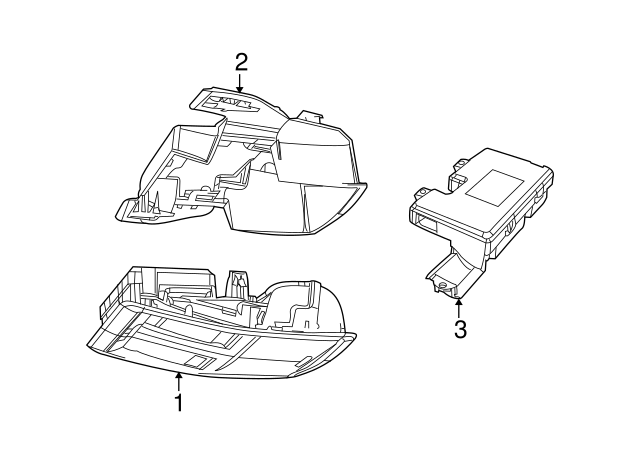 2

3

1