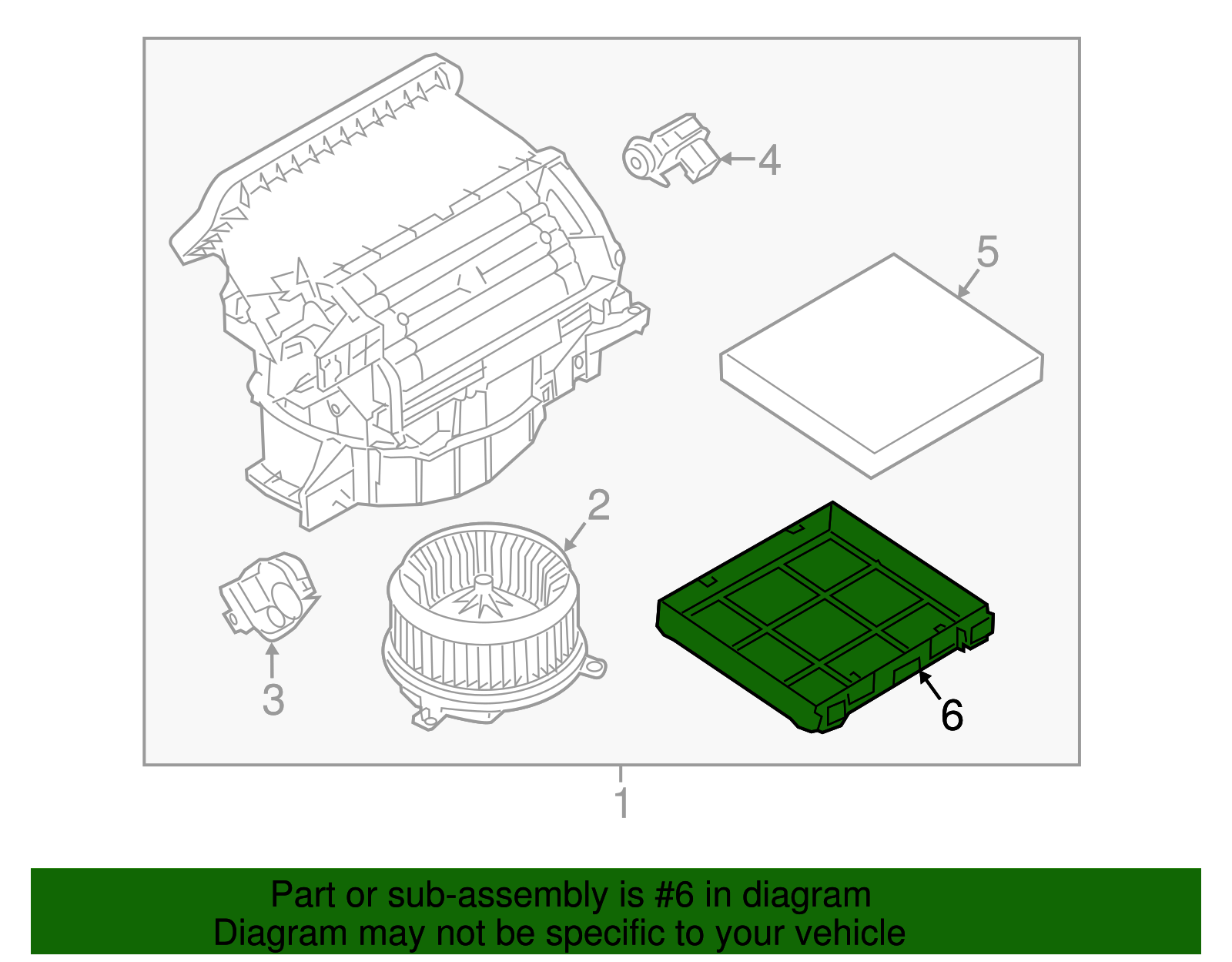 4
5
2
3
6
1

Part or sub-assembly is #6 in diagram
Diagram may not be specific to your vehicle