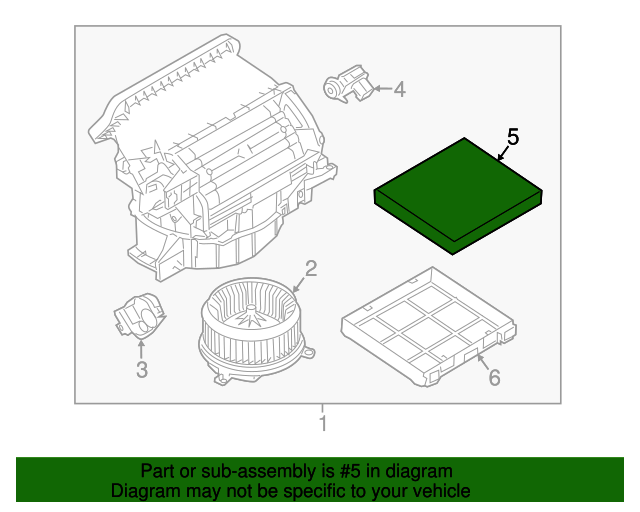 4
5
2
3
6
1
Part or sub-assembly is #5 in diagram
Diagram may not be specific to your vehicle