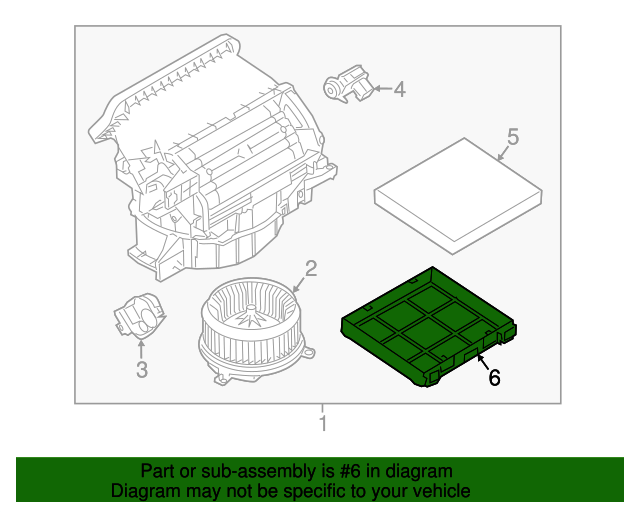 4
5
2
3
6
1
Part or sub-assembly is #6 in diagram
Diagram may not be specific to your vehicle