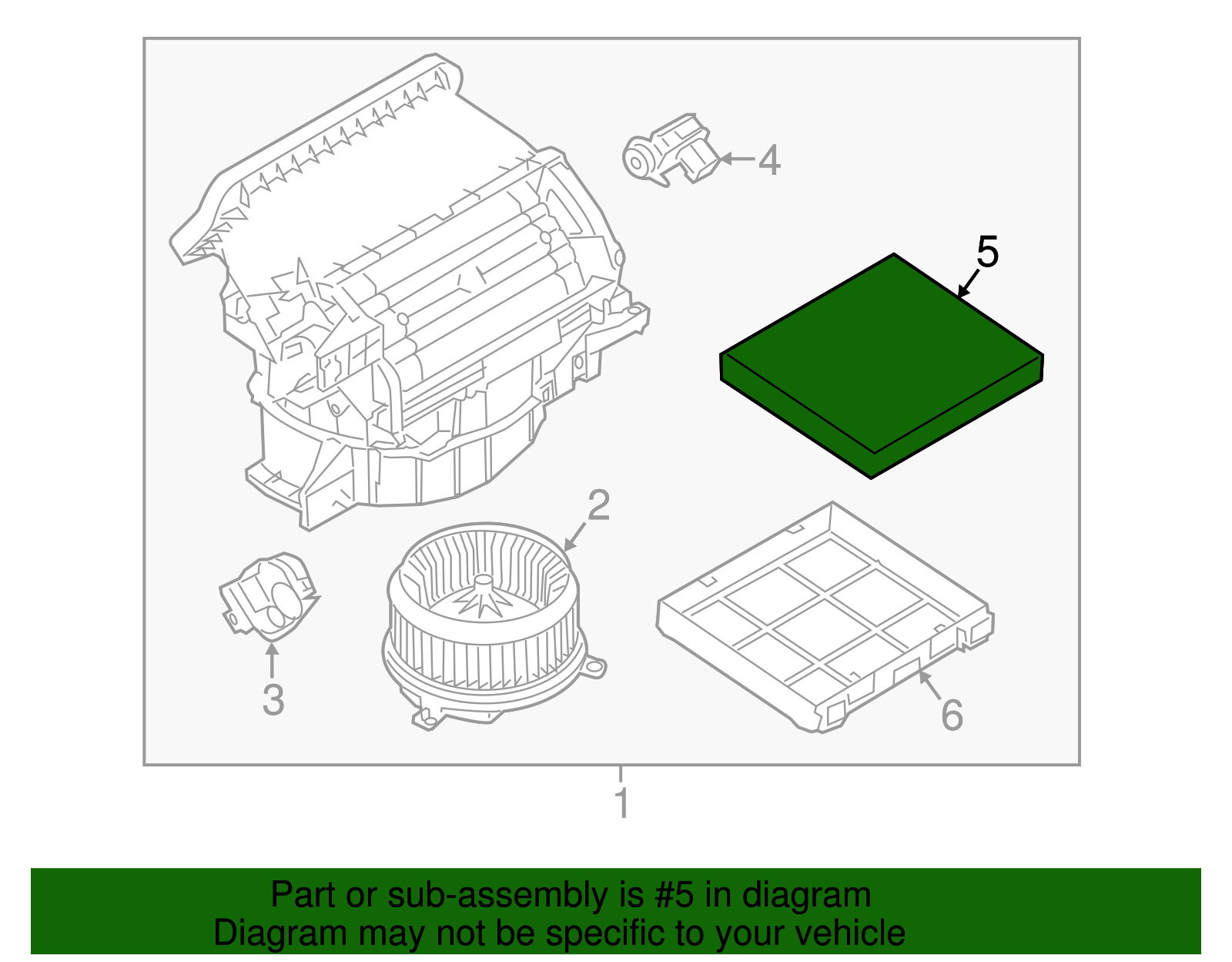 4
5
2
3
6
1
Part or sub-assembly is #5 in diagram
Diagram may not be specific to your vehicle