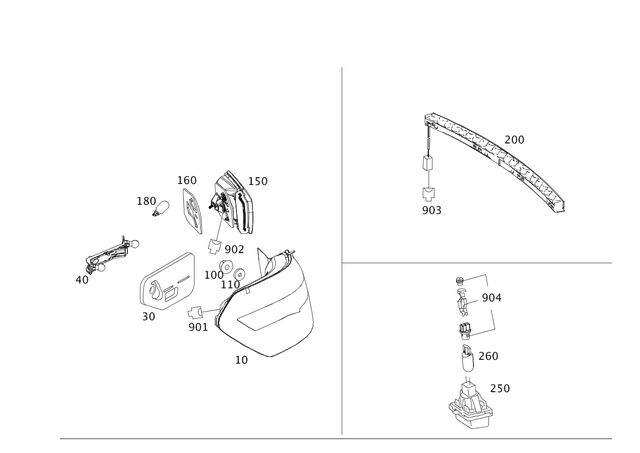 160
150
180
902
40
100
110
30
901
10
200
903
904
260
250