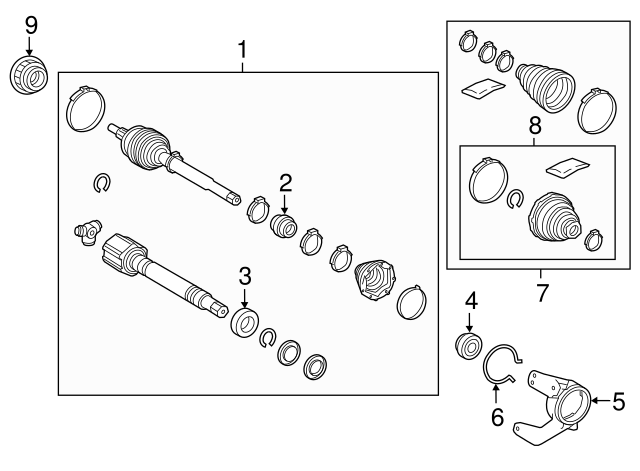 9
1
2
3
8
7
4
5
6