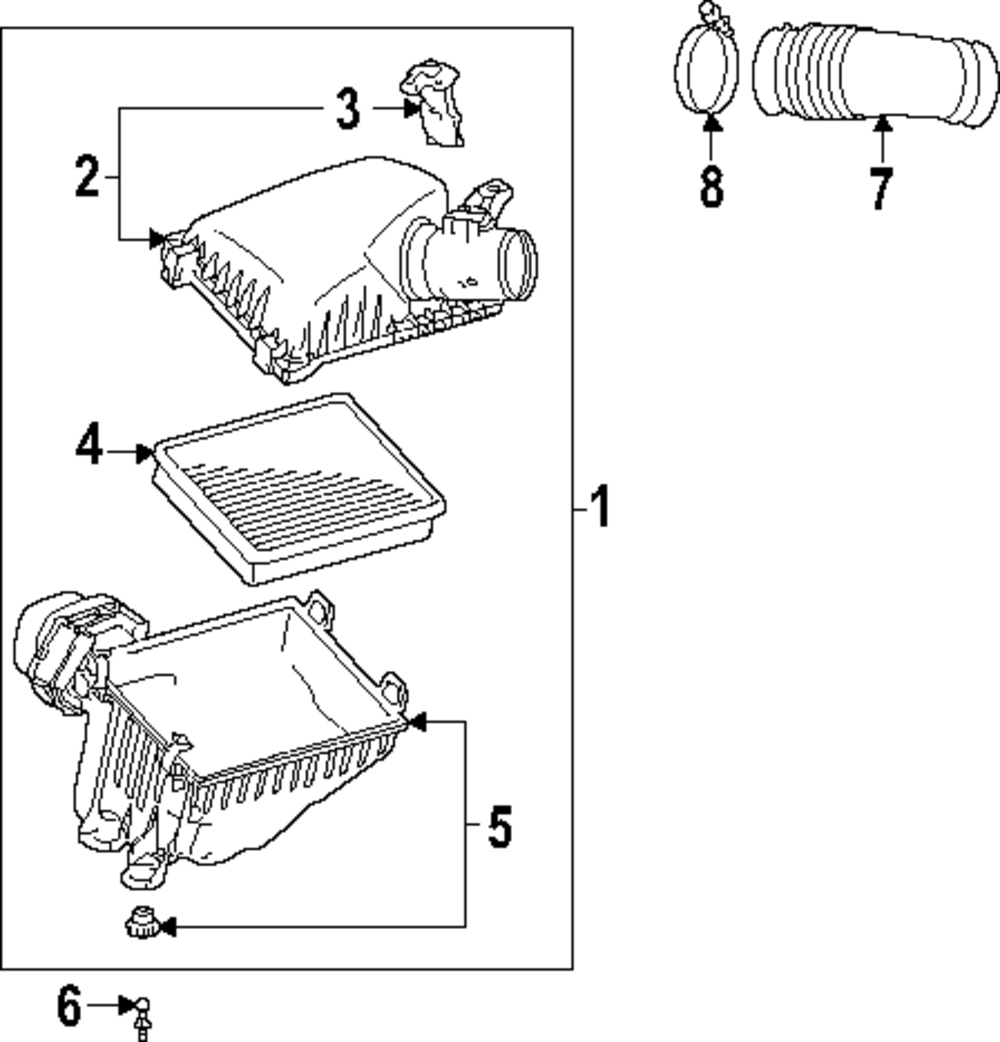 3
2
8
7
4
1
5
6