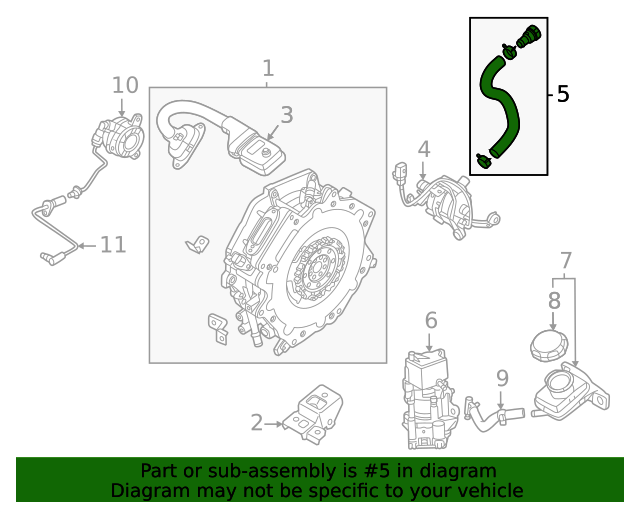 1
10
3
5
4
11
7
8
6
9
2

Part or sub-assembly is #5 in diagram
Diagram may not be specific to your vehicle