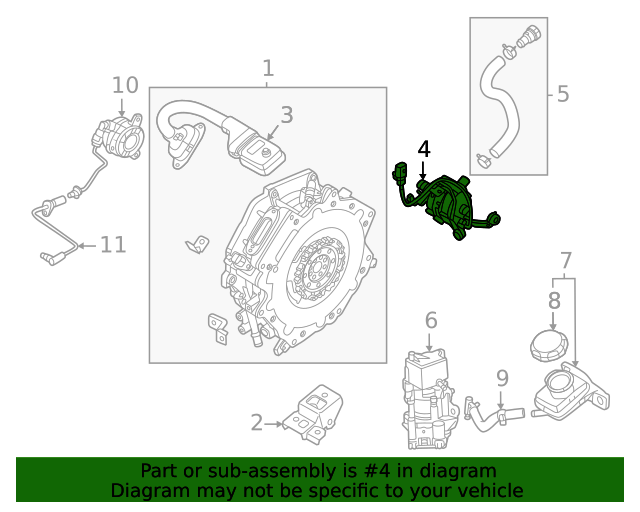 10

1

3

4

5

11

7

8

6

9

2

Part or sub-assembly is #4 in diagram
Diagram may not be specific to your vehicle