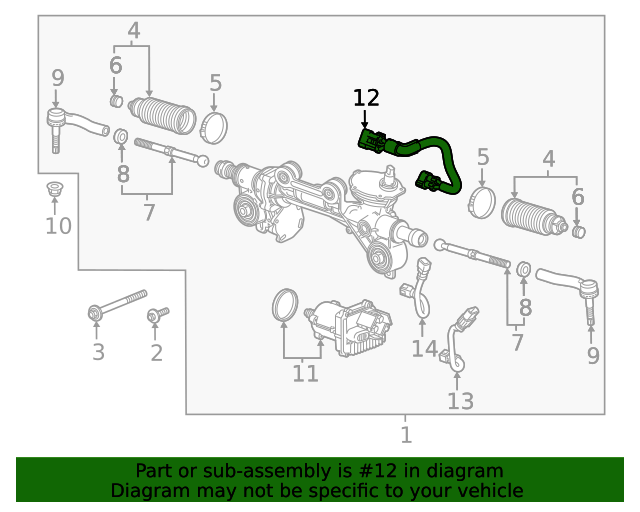 4
6
9
5
12
8
7
10
5
4
6
8
7
9
3
2
11
14
13
1

Part or sub-assembly is #12 in diagram
Diagram may not be specific to your vehicle