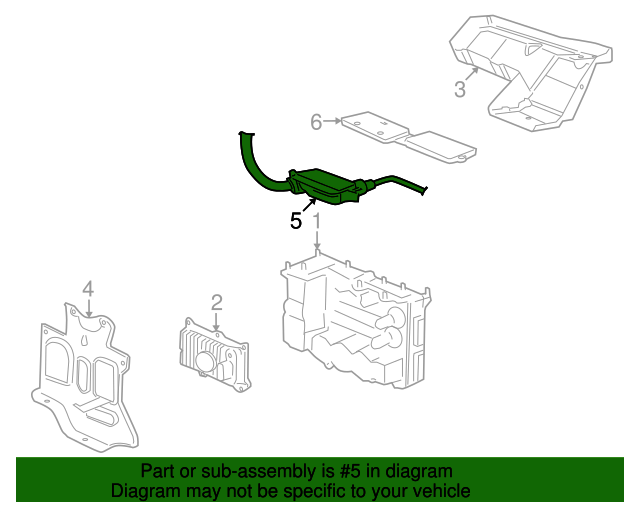 3

6

5

1

4

2

Part or sub-assembly is #5 in diagram
Diagram may not be specific to your vehicle