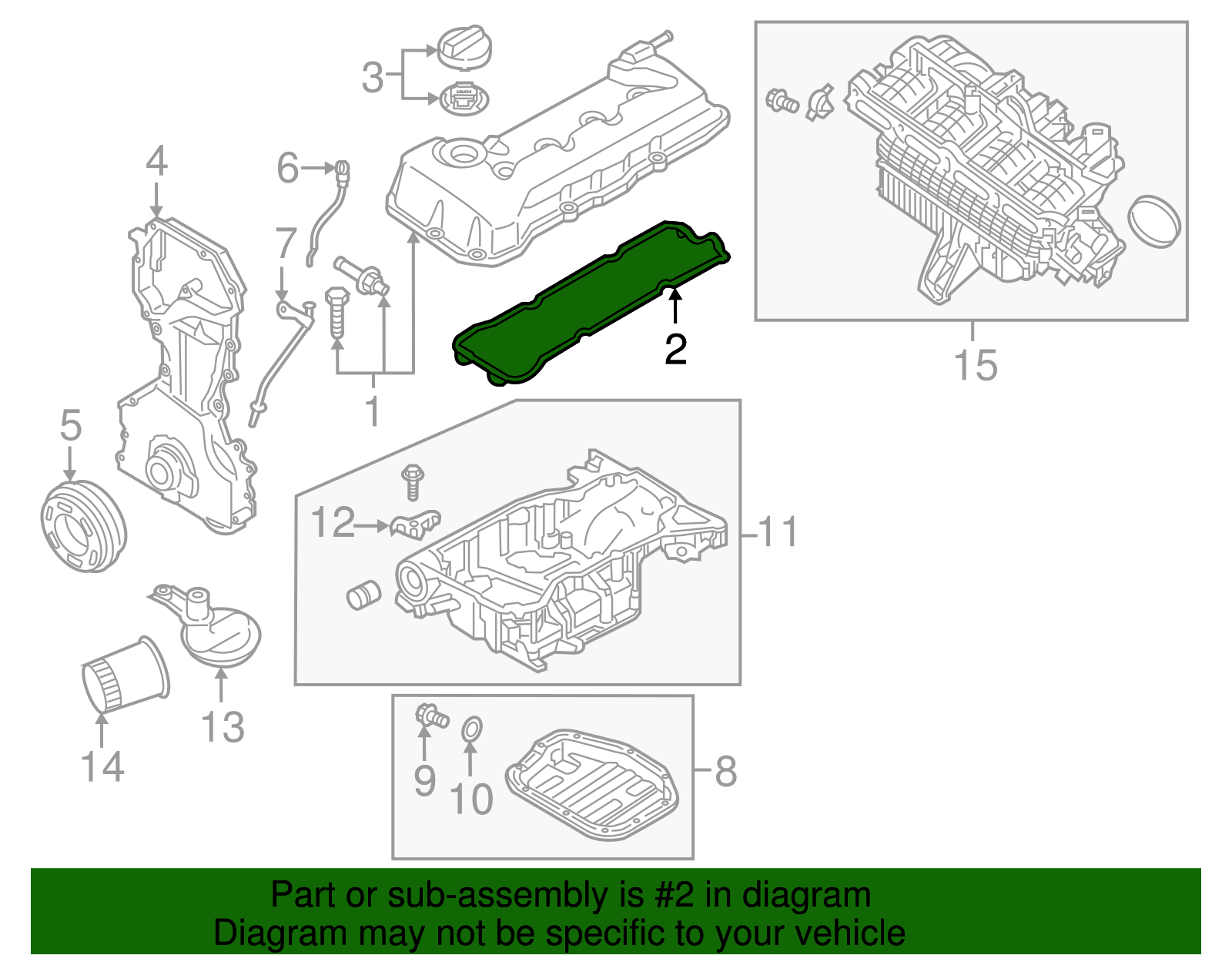 3
4
6
7
1
2
15
5
12
11
13
14
9
10
8

Part or sub-assembly is #2 in diagram
Diagram may not be specific to your vehicle