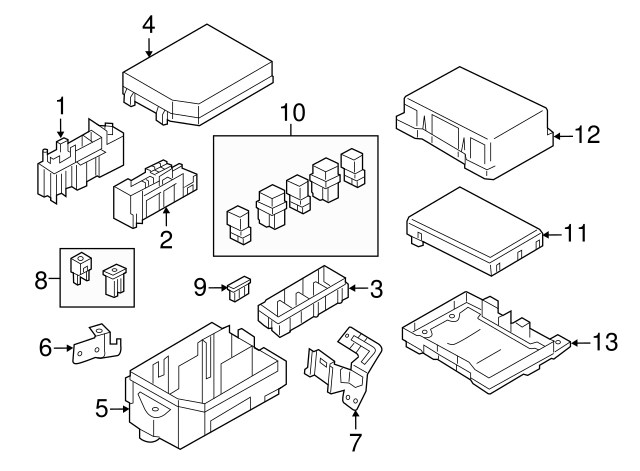 4
1
10
12
2
11
8
9
3
6
13
5
7