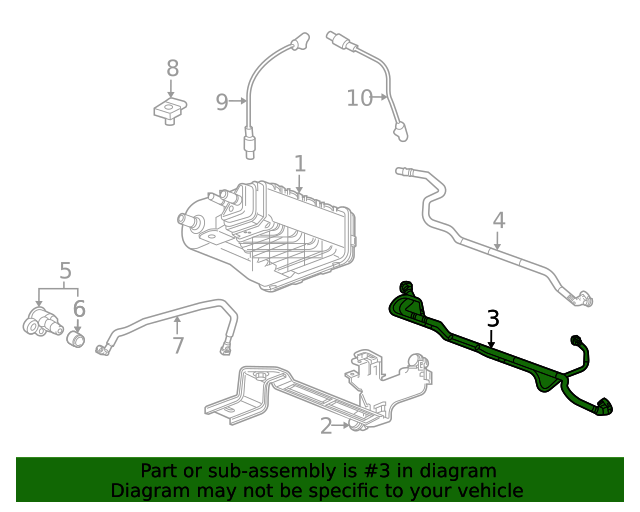 8
9
10
1
4
5
6
7
3
2

Part or sub-assembly is #3 in diagram
Diagram may not be specific to your vehicle