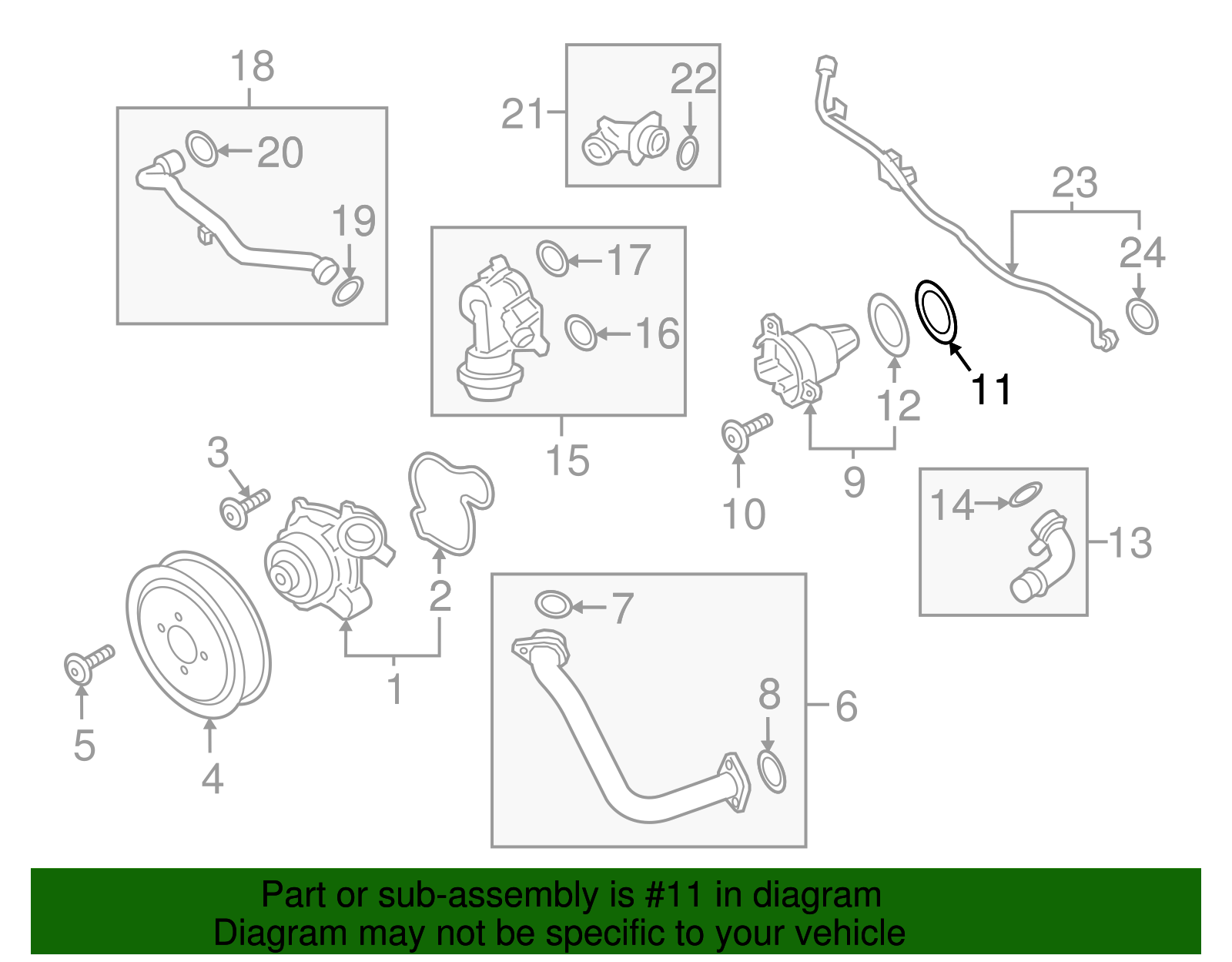 18
20
19
21
22
23
24
17
16
15
11
12
9
10
3
2
1
5
4
14
13
7
8
6

Part or sub-assembly is #11 in diagram
Diagram may not be specific to your vehicle