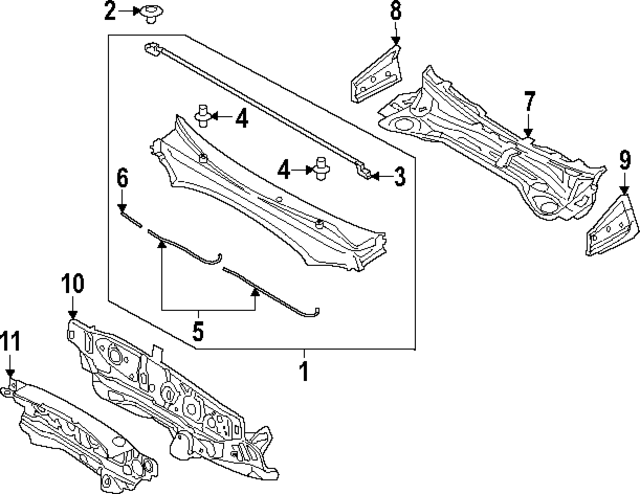 2
8
4
7
4
3
6
9
10
5
11
1