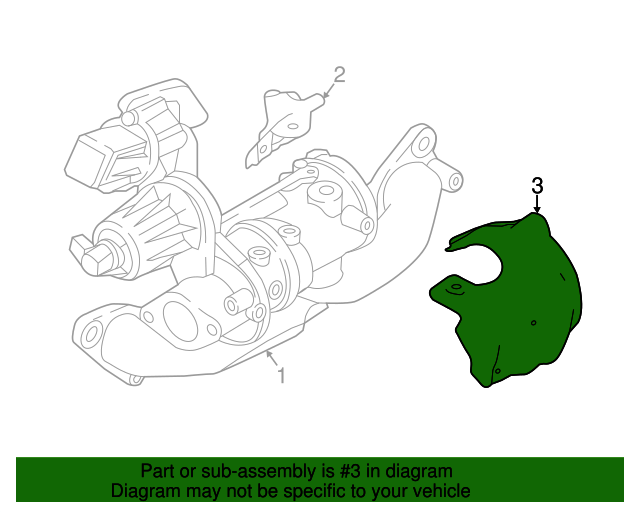 2

3

1

Part or sub-assembly is #3 in diagram
Diagram may not be specific to your vehicle