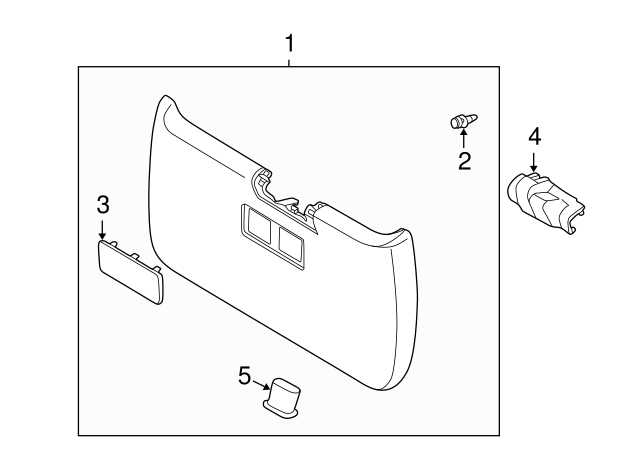 1
2
4
3
5