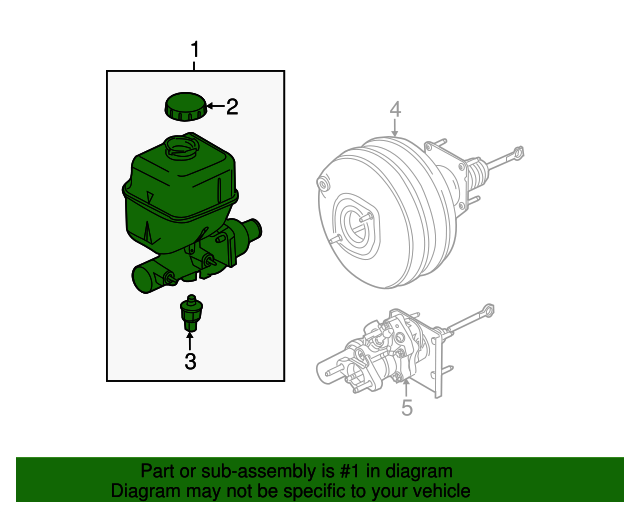 1

2

3

4

5

Part or sub-assembly is #1 in diagram
Diagram may not be specific to your vehicle