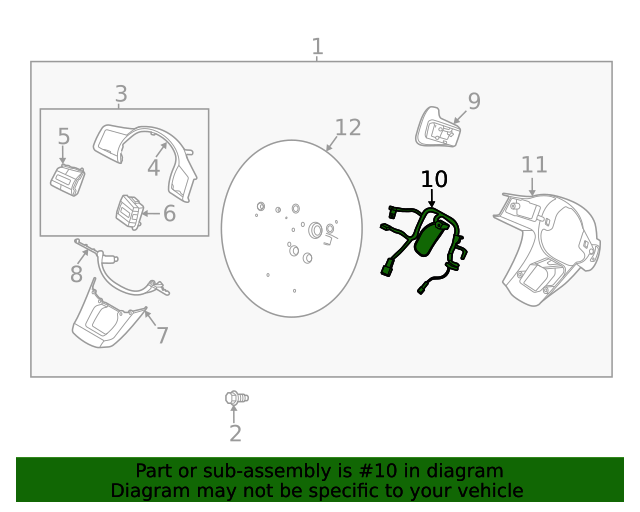 1
3
5
4
6
12
9
10
11
8
7
2

Part or sub-assembly is #10 in diagram
Diagram may not be specific to your vehicle