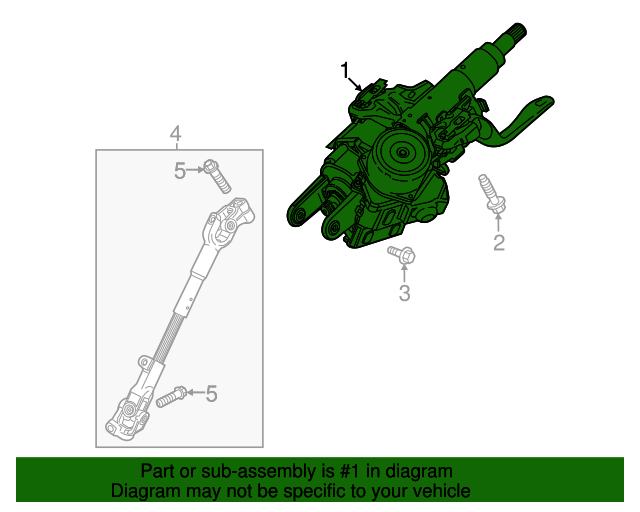 1
4
5
2
3
5

Part or sub-assembly is #1 in diagram
Diagram may not be specific to your vehicle