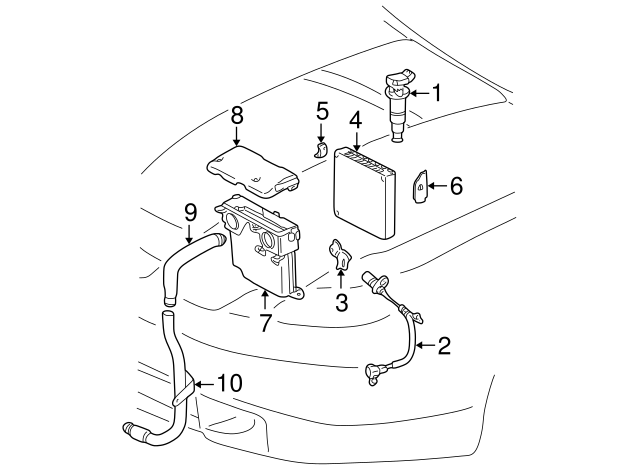 1
8
5
4
6
9
3
7
2
10