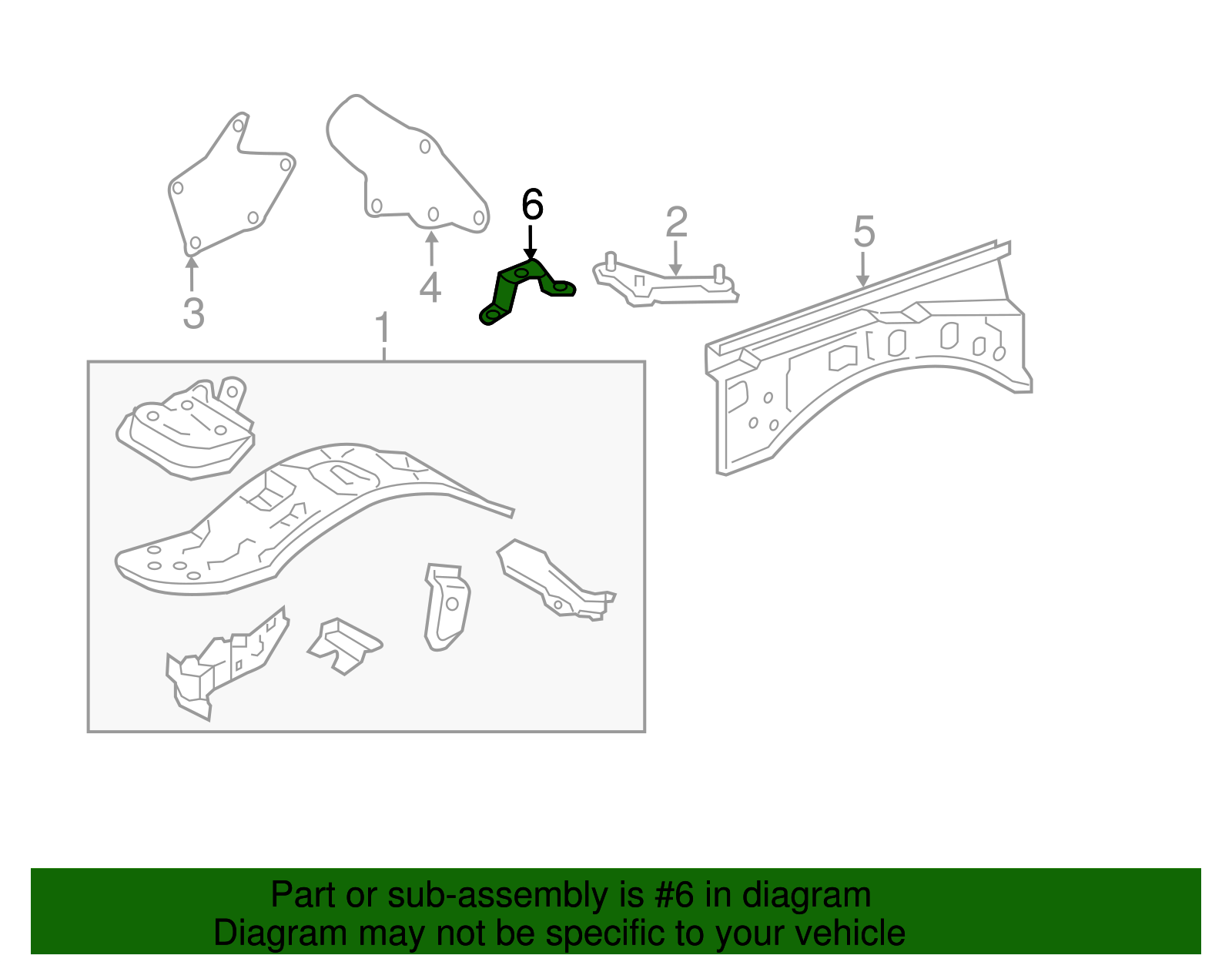 6

2

5

3

4

1

Part or sub-assembly is #6 in diagram
Diagram may not be specific to your vehicle