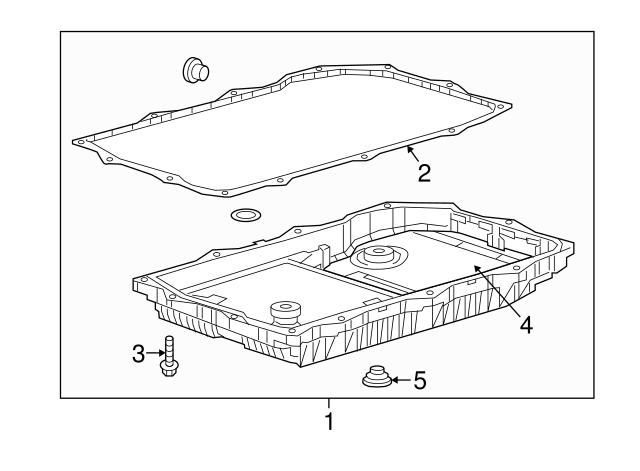 2
4
3
5
1