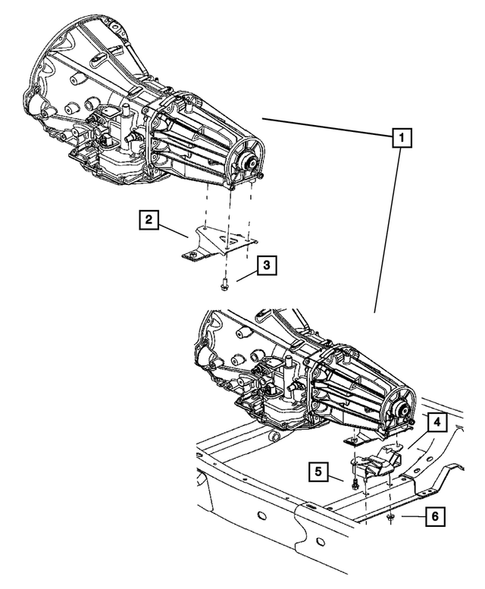 1
2
3
4
5
6