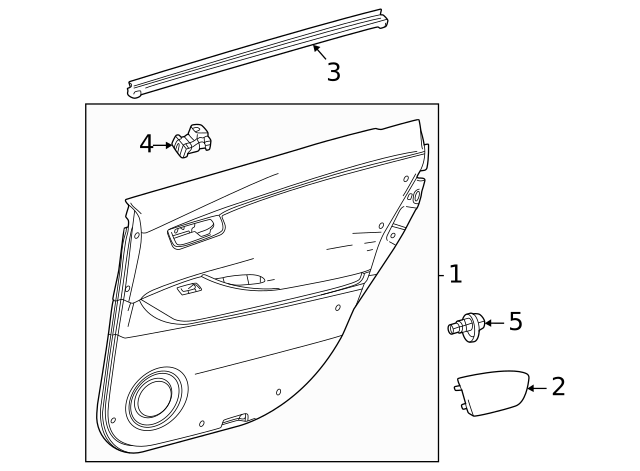 3
4
1
5
2