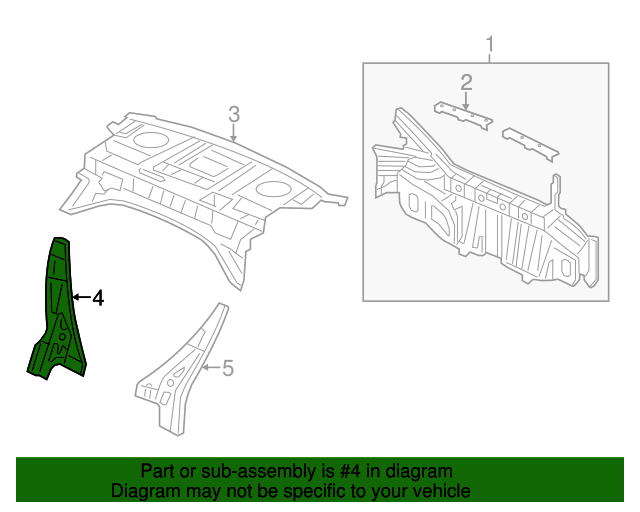 1
2
3
4
5

Part or sub-assembly is #4 in diagram
Diagram may not be specific to your vehicle