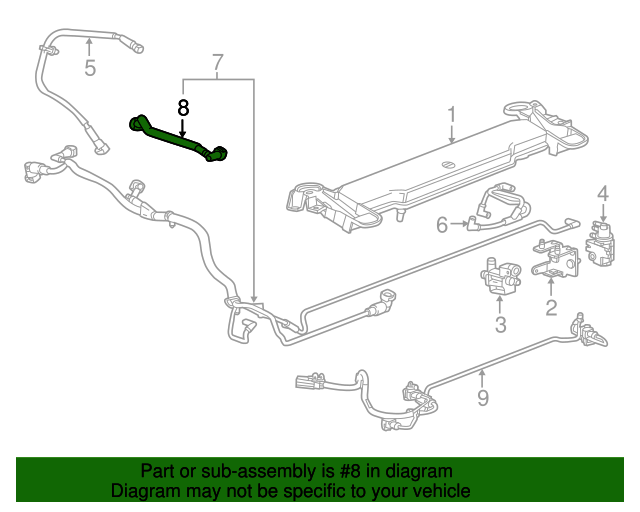 5

7

8

1

4

6

3

2

9

Part or sub-assembly is #8 in diagram
Diagram may not be specific to your vehicle