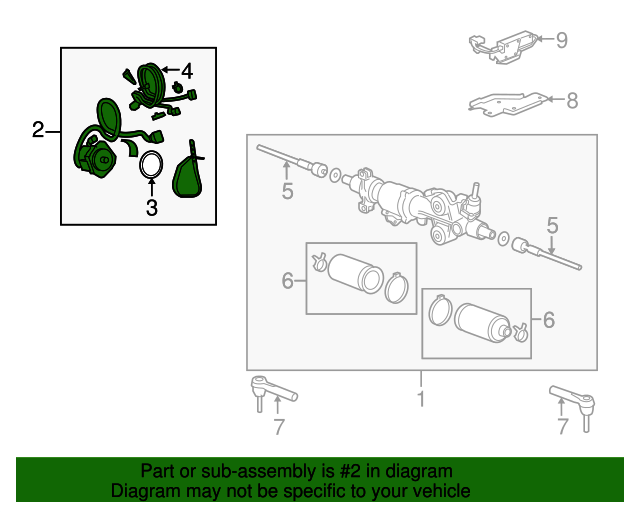 9
8
4
2
3
5
5
6
6
1
7
7

Part or sub-assembly is #2 in diagram
Diagram may not be specific to your vehicle