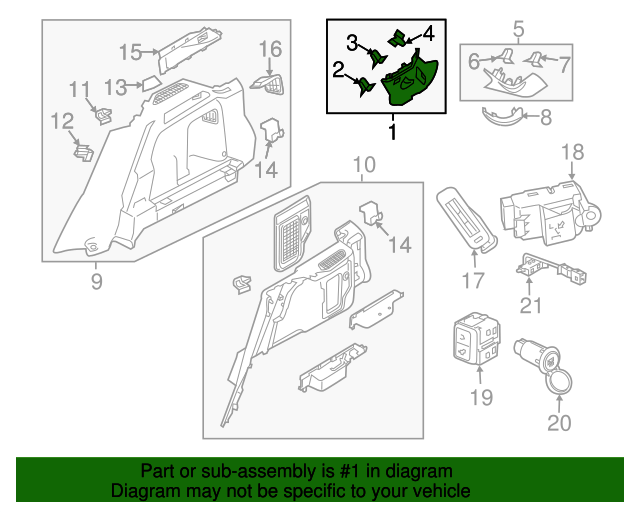 15
16
11
13
12
14
9
3
4
2
1
5
6
7
8
10
14
18
17
21
19
20
Part or sub-assembly is #1 in diagram
Diagram may not be specific to your vehicle