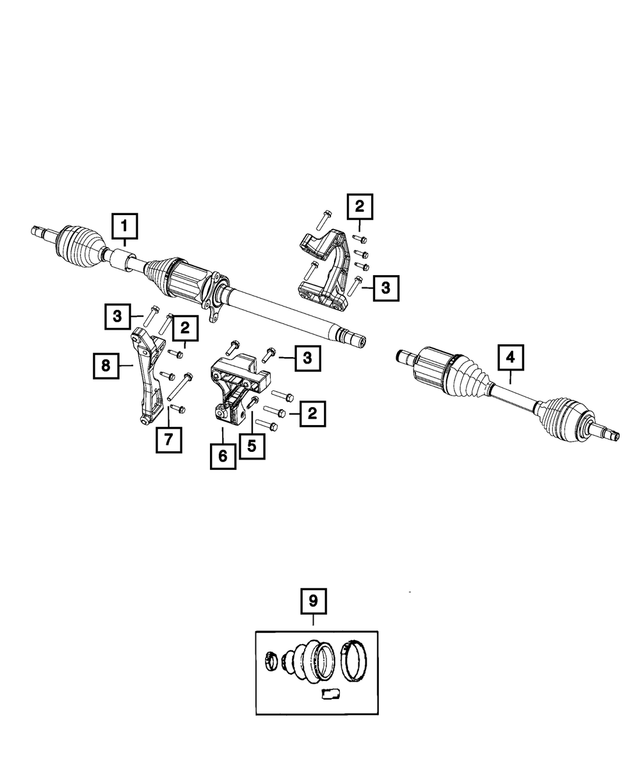 1
2
3
3
2
8
3
4
2
7
6
5
9