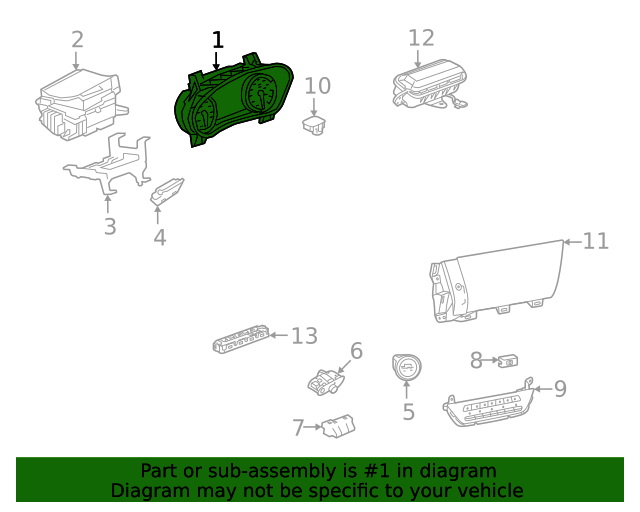 2
1
12
10
3
4
11
13
6
8
9
5
7

Part or sub-assembly is #1 in diagram
Diagram may not be specific to your vehicle