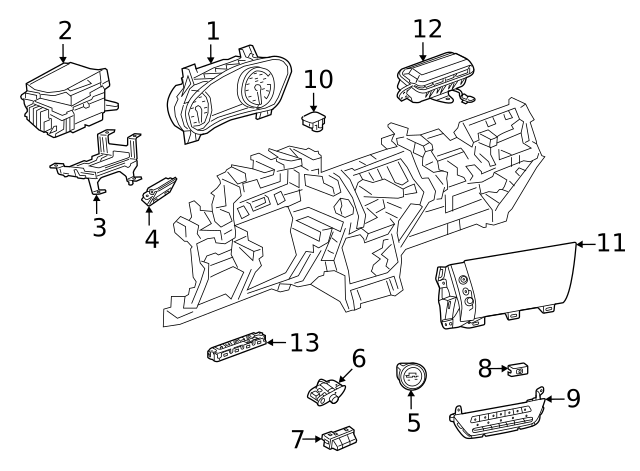 2
1
12
10
3
4
11
13
6
8
9
5
7