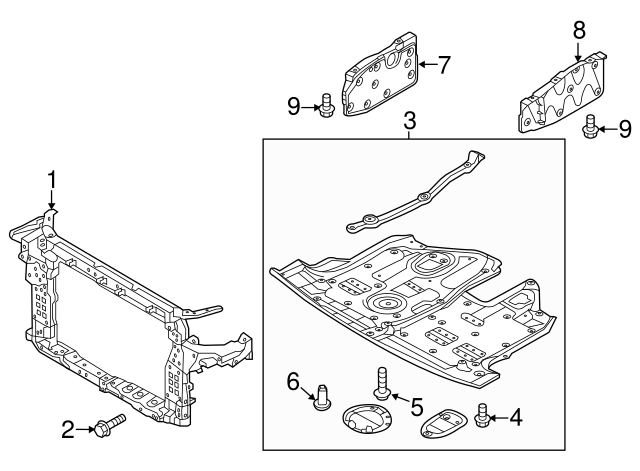 8
7
9
3
9
1
6
5
4
2